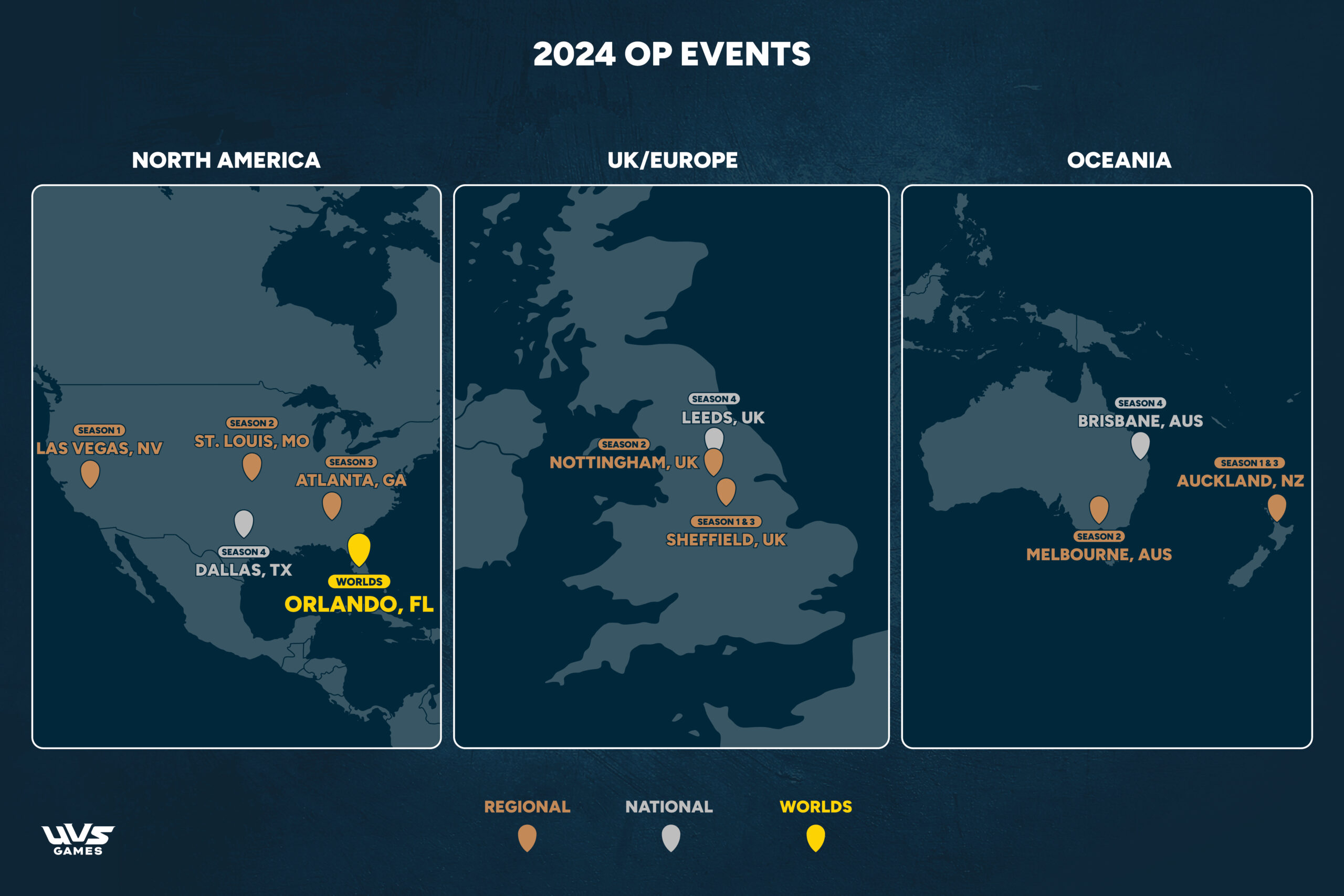 2024 OP EVENTS

NORTH AMERICA

SEASON 1
LAS VEGAS, NV

SEASON 2
ST. LOUIS, MO

SEASON 3
ATLANTA, GA

SEASON 4
DALLAS, TX

WORLDS
ORLANDO, FL

UK/EUROPE

SEASON 4
LEEDS, UK

SEASON 2
NOTTINGHAM, UK

SEASON 1 & 3
SHEFFIELD, UK

OCEANIA

SEASON 4
BRISBANE, AUS

SEASON 1 & 3
AUCKLAND, NZ

SEASON 2
MELBOURNE, AUS

REGIONAL
NATIONAL
WORLDS

UVS GAMES